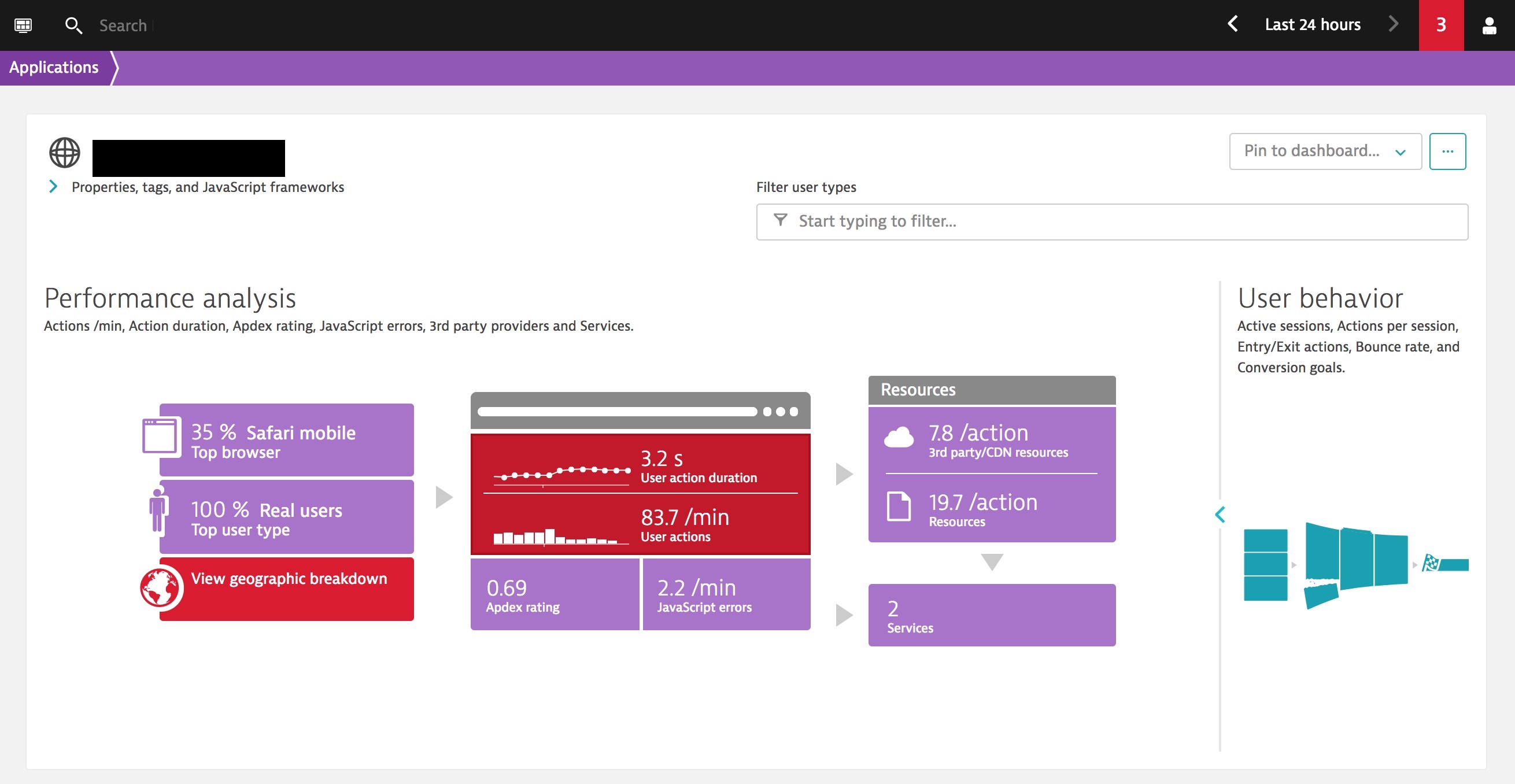 Search

Last 24 hours

3

Applications

Properties, tags, and JavaScript frameworks

Pin to dashboard...

...

Filter user types

Start typing to filter...

Performance analysis

Actions /min, Action duration, Apdex rating, JavaScript errors, 3rd party providers and Services.

35 % Safari mobile
Top browser

100 % Real users
Top user type

View geographic breakdown

3.2 s
User action duration

83.7 /min
User actions

0.69
Apdex rating

2.2 /min
JavaScript errors

Resources

7.8 /action
3rd party/CDN resources

19.7 /action
Resources

2
Services

User behavior

Active sessions, Actions per session, Entry/Exit actions, Bounce rate, and Conversion goals.